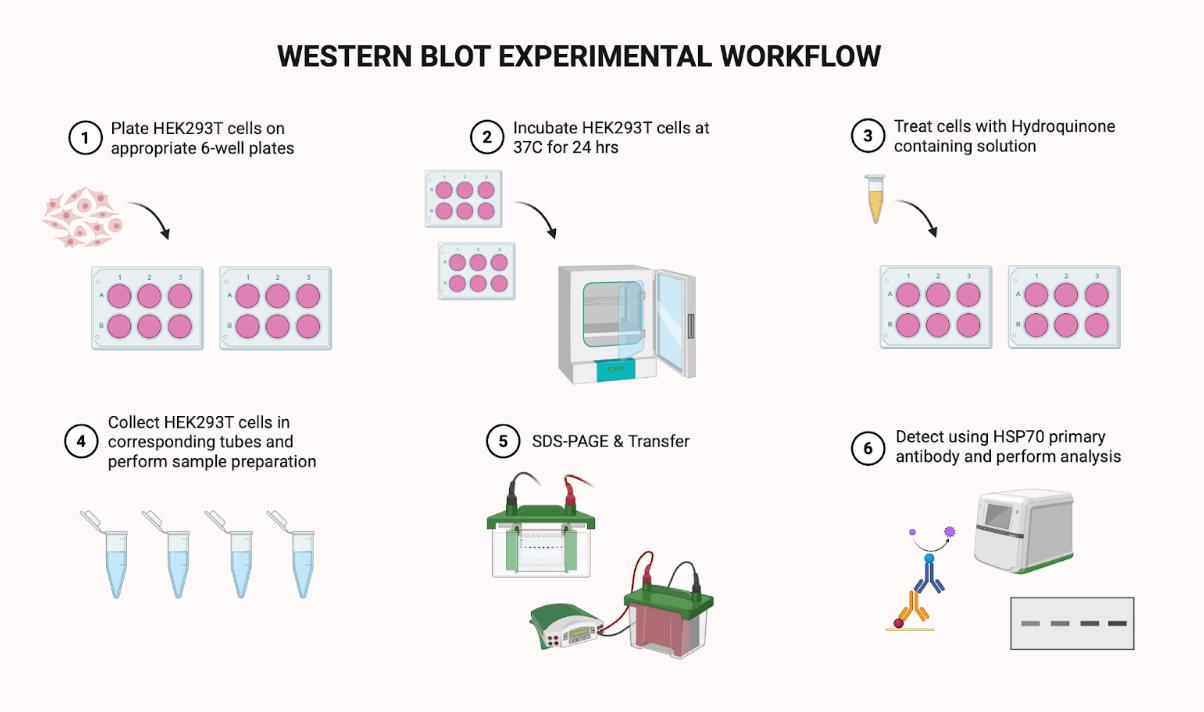 WESTERN BLOT EXPERIMENTAL WORKFLOW

1 Plate HEK293T cells on appropriate 6-well plates

1 2 3
A
B

1 2 3
A
B

2 Incubate HEK293T cells at 37C for 24 hrs

1 2 3
A
B

1 2 3
A
B

3 Treat cells with Hydroquinone containing solution

1 2 3
A
B

1 2 3
A
B

4 Collect HEK293T cells in corresponding tubes and perform sample preparation

5 SDS-PAGE & Transfer

6 Detect using HSP70 primary antibody and perform analysis